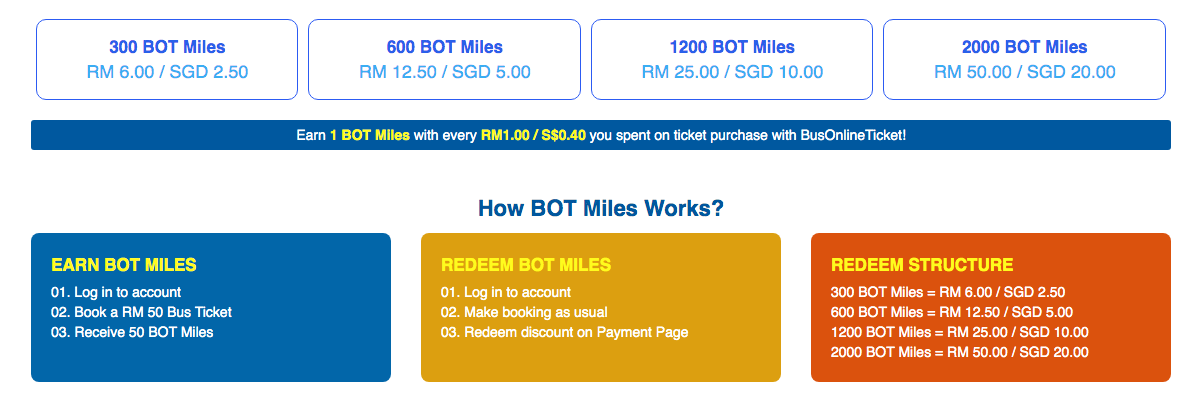 300 BOT Miles
RM 6.00 / SGD 2.50

600 BOT Miles
RM 12.50 / SGD 5.00

1200 BOT Miles
RM 25.00 / SGD 10.00

2000 BOT Miles
RM 50.00 / SGD 20.00

Earn 1 BOT Miles with every RM1.00 / S$0.40 you spent on ticket purchase with BusOnlineTicket!

How BOT Miles Works?

EARN BOT MILES
01. Log in to account
02. Book a RM 50 Bus Ticket
03. Receive 50 BOT Miles

REDEEM BOT MILES
01. Log in to account
02. Make booking as usual
03. Redeem discount on Payment Page

REDEEM STRUCTURE
300 BOT Miles = RM 6.00 / SGD 2.50
600 BOT Miles = RM 12.50 / SGD 5.00
1200 BOT Miles = RM 25.00 / SGD 10.00
2000 BOT Miles = RM 50.00 / SGD 20.00