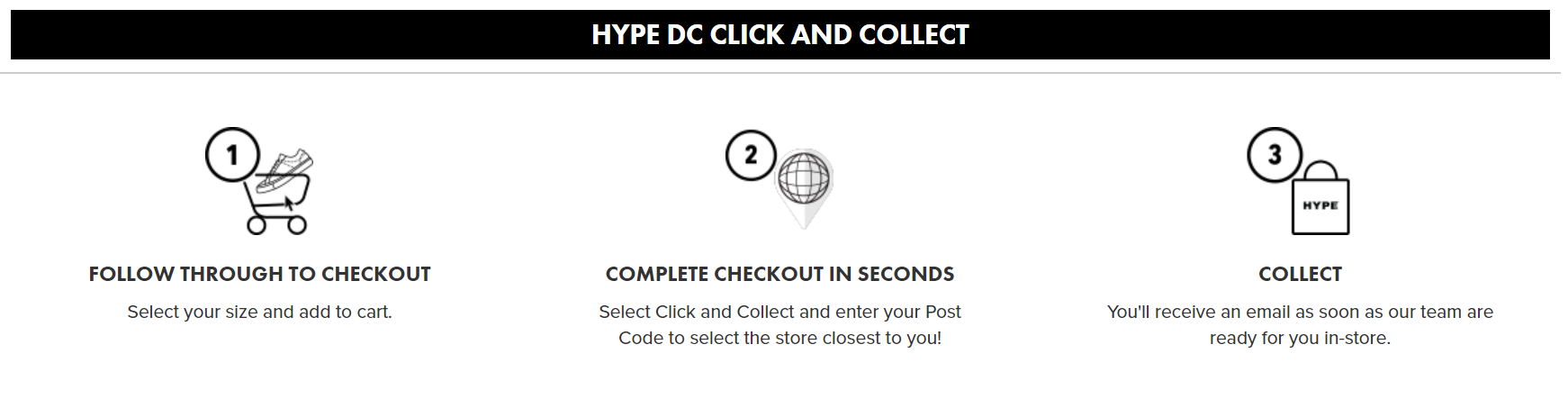 HYPE DC CLICK AND COLLECT

1

FOLLOW THROUGH TO CHECKOUT

Select your size and add to cart.

2

COMPLETE CHECKOUT IN SECONDS

Select Click and Collect and enter your Post Code to select the store closest to you!

3

HYPE

COLLECT

You'll receive an email as soon as our team are ready for you in-store.